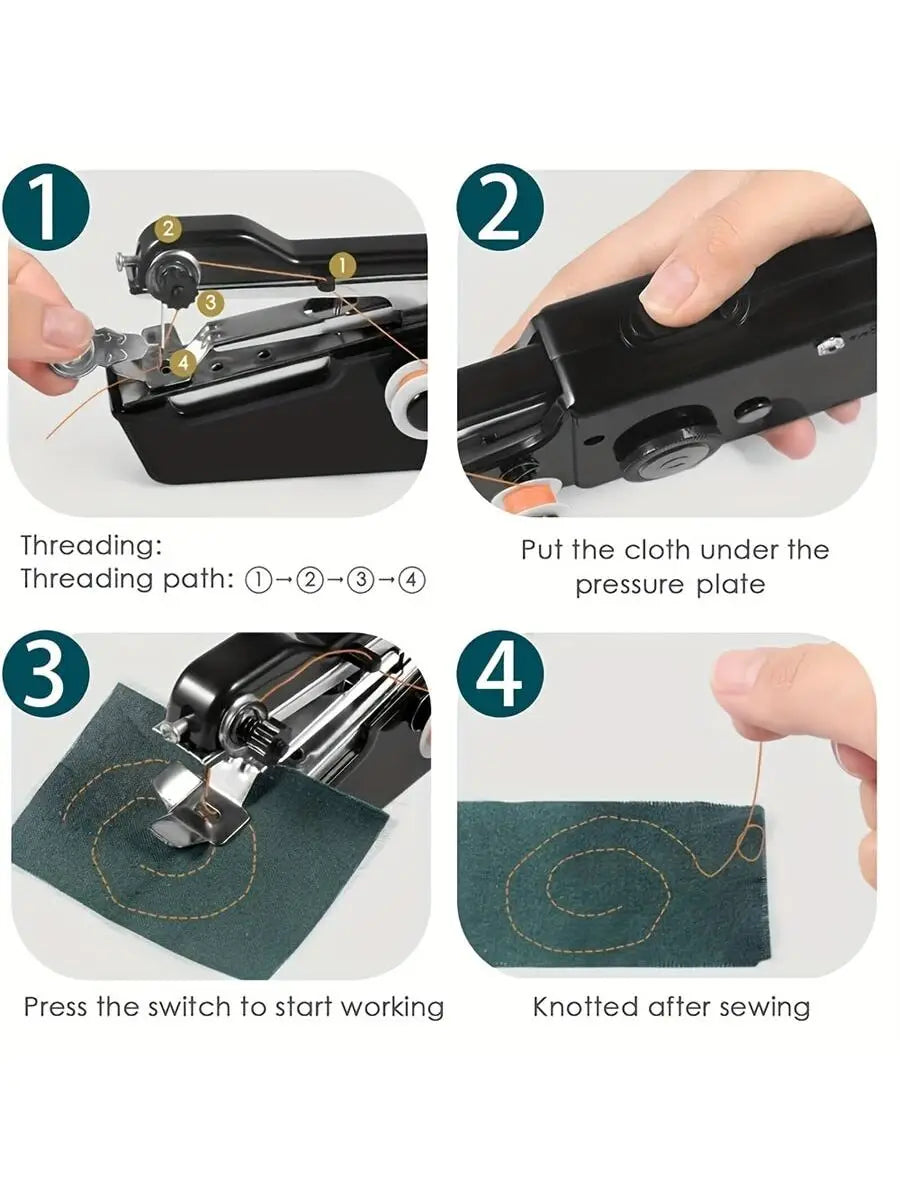 1

2

1

3

4

Threading:
Threading path: ①→②→③→④

2

Put the cloth under the pressure plate

3

Press the switch to start working

4

Knotted after sewing