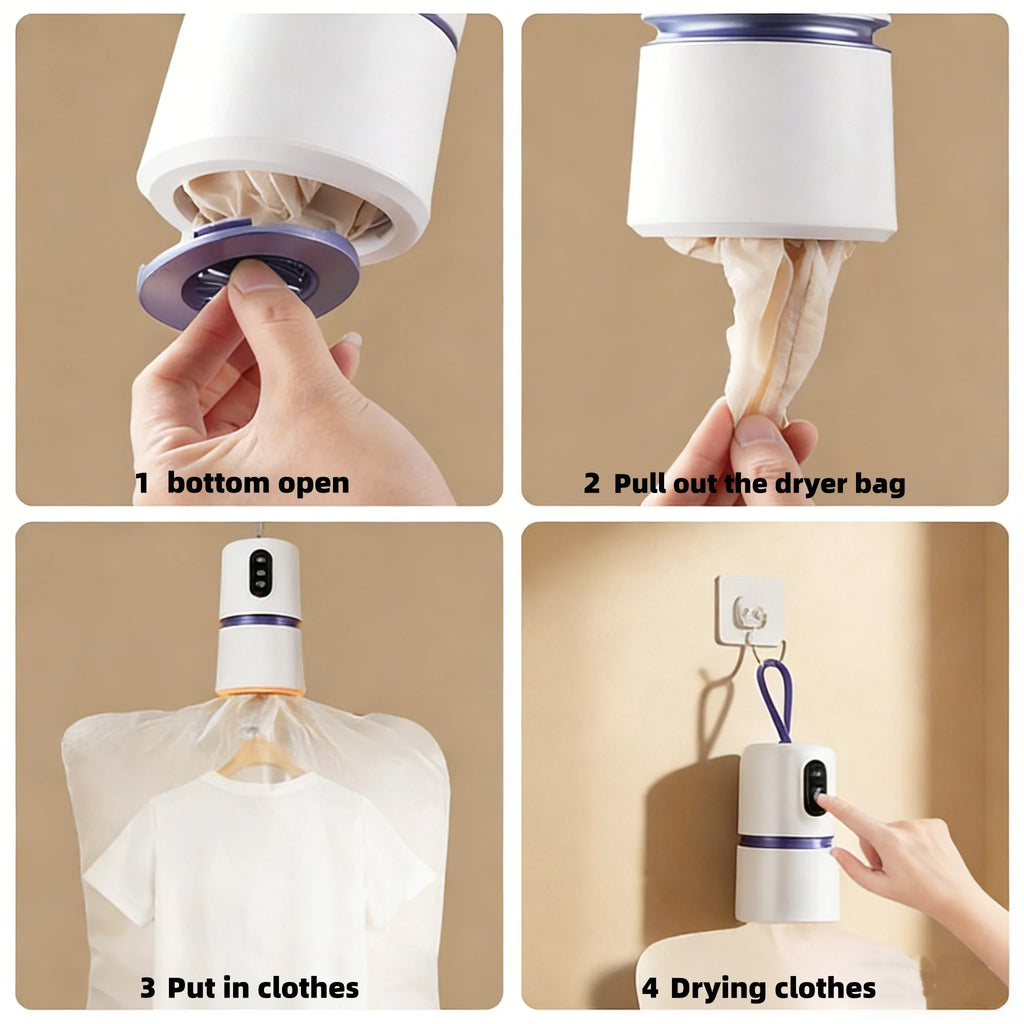 1 bottom open

2 Pull out the dryer bag

3 Put in clothes

4 Drying clothes