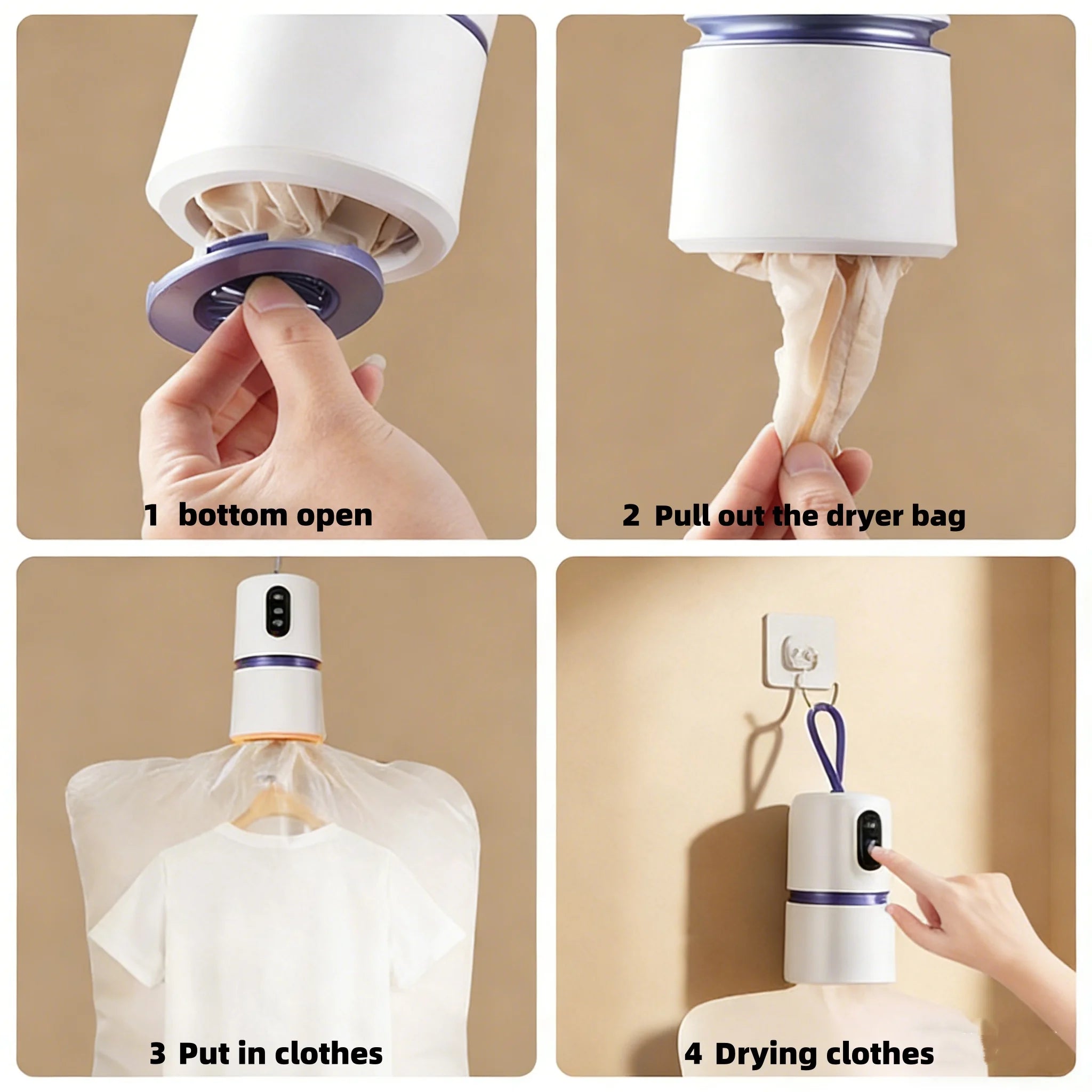 1 bottom open

2 Pull out the dryer bag

3 Put in clothes

4 Drying clothes